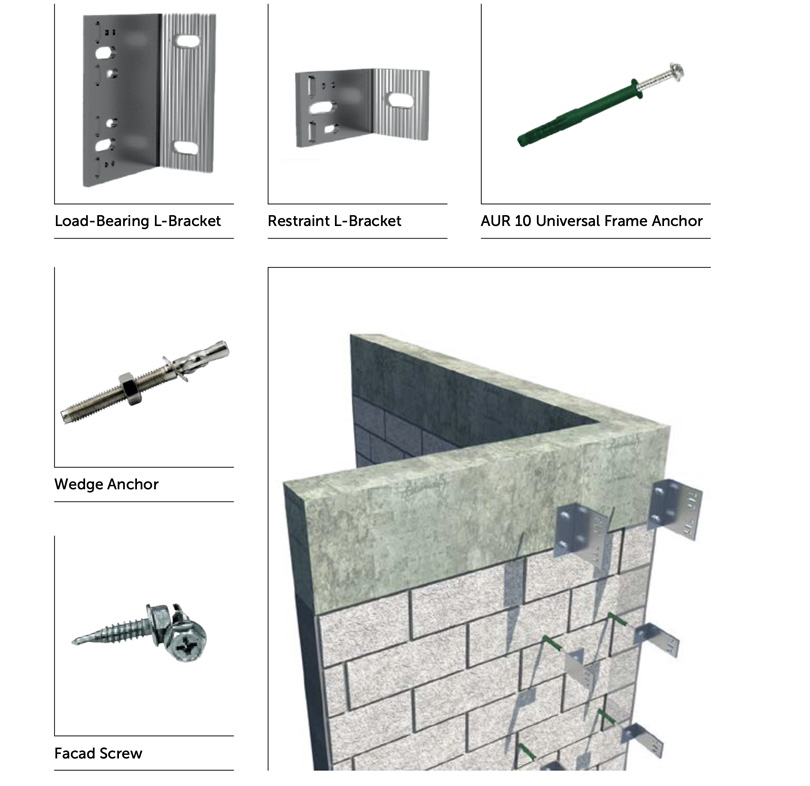 Load-Bearing L-Bracket

Restraint L-Bracket

AUR 10 Universal Frame Anchor

Wedge Anchor

Facad Screw